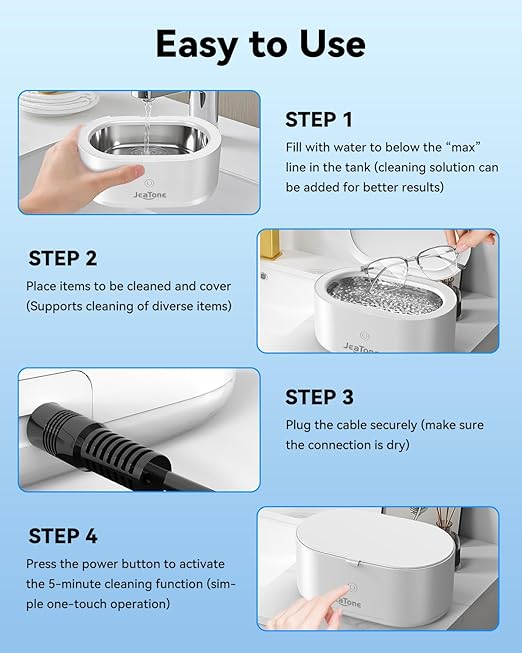 Easy to Use

JeaTone

STEP 1
Fill with water to below the "max" line in the tank (cleaning solution can be added for better results)

STEP 2
Place items to be cleaned and cover (Supports cleaning of diverse items)

JeaTone

STEP 3
Plug the cable securely (make sure the connection is dry)

STEP 4
Press the power button to activate the 5-minute cleaning function (simple one-touch operation)

JeaTone