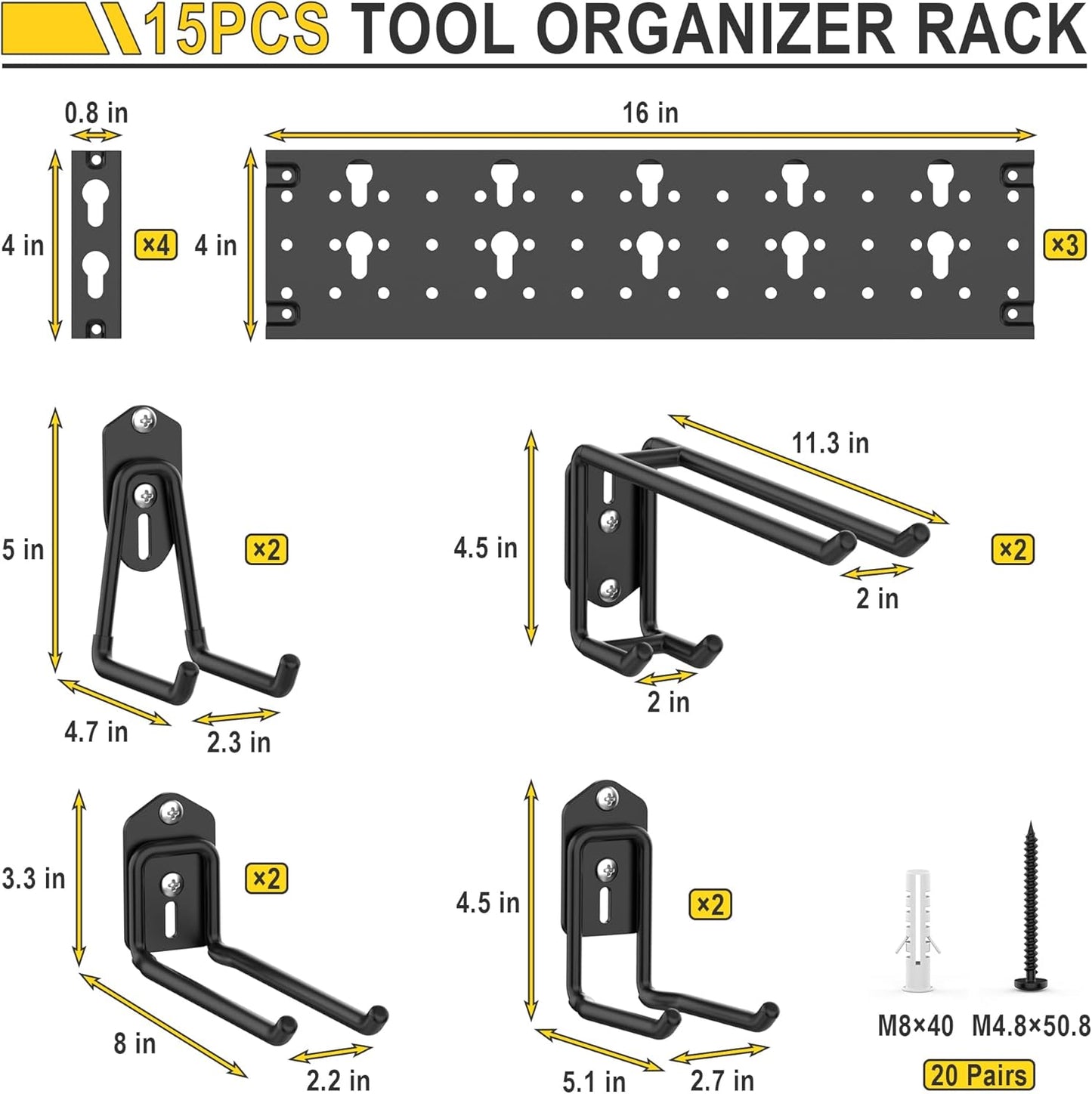 15PCS TOOL ORGANIZER RACK

0.8 in

4 in

×4

16 in

4 in

×3

5 in

×2

4.7 in

2.3 in

11.3 in

4.5 in

×2

2 in

2 in

3.3 in

×2

8 in

2.2 in

4.5 in

×2

5.1 in

2.7 in

M8×40

M4.8×50.8

20 Pairs