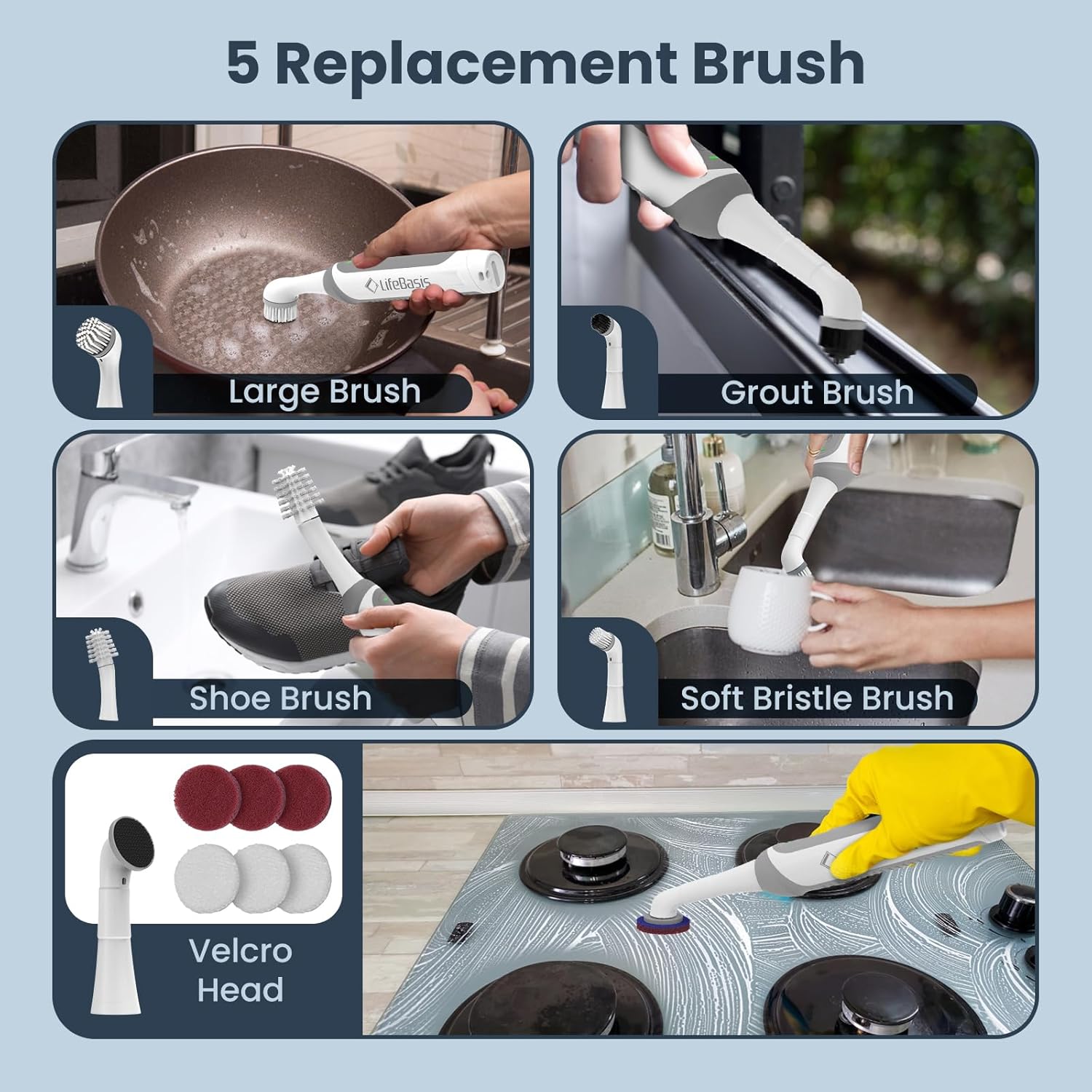 5 Replacement Brush

LifeBasis

Large Brush

Grout Brush

Shoe Brush

Soft Bristle Brush

Velcro Head