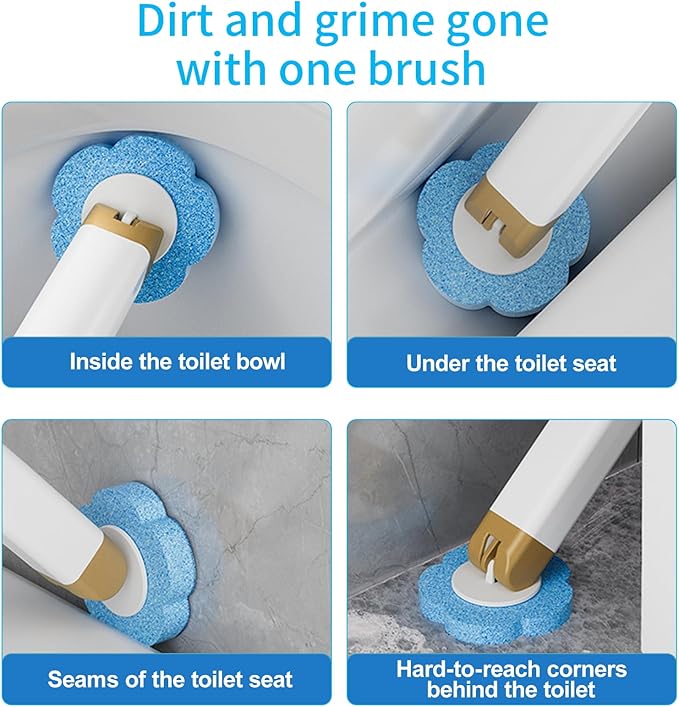 Dirt and grime gone with one brush

Inside the toilet bowl

Under the toilet seat

Seams of the toilet seat

Hard-to-reach corners behind the toilet