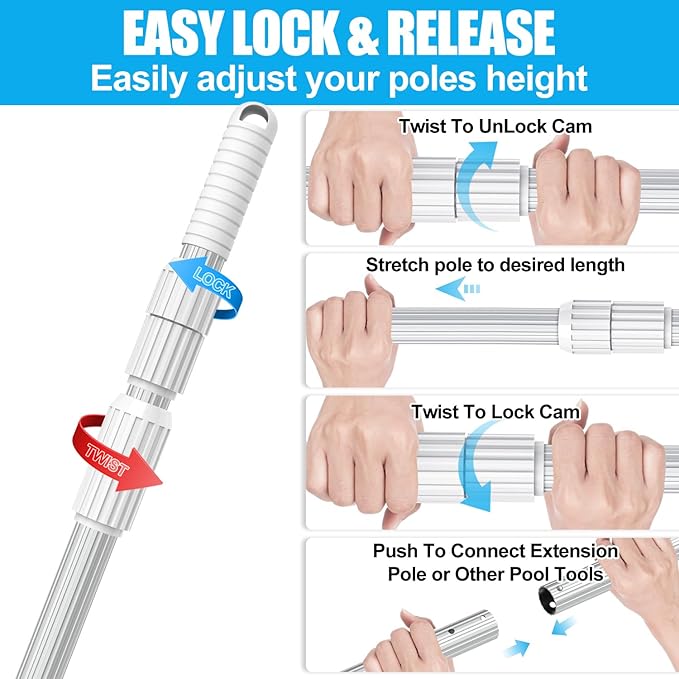 EASY LOCK & RELEASE
Easily adjust your poles height

LOCK

TWIST

Twist To UnLock Cam

Stretch pole to desired length

Twist To Lock Cam

Push To Connect Extension Pole or Other Pool Tools