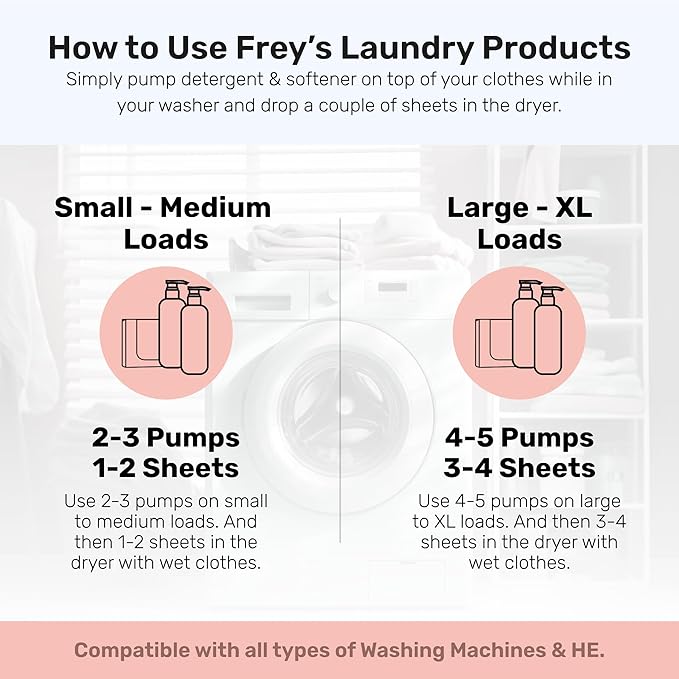 How to Use Frey's Laundry Products

Simply pump detergent & softener on top of your clothes while in your washer and drop a couple of sheets in the dryer.

Small - Medium Loads

2-3 Pumps
1-2 Sheets

Use 2-3 pumps on small to medium loads. And then 1-2 sheets in the dryer with wet clothes.

Large - XL Loads

4-5 Pumps
3-4 Sheets

Use 4-5 pumps on large to XL loads. And then 3-4 sheets in the dryer with wet clothes.

Compatible with all types of Washing Machines & HE.