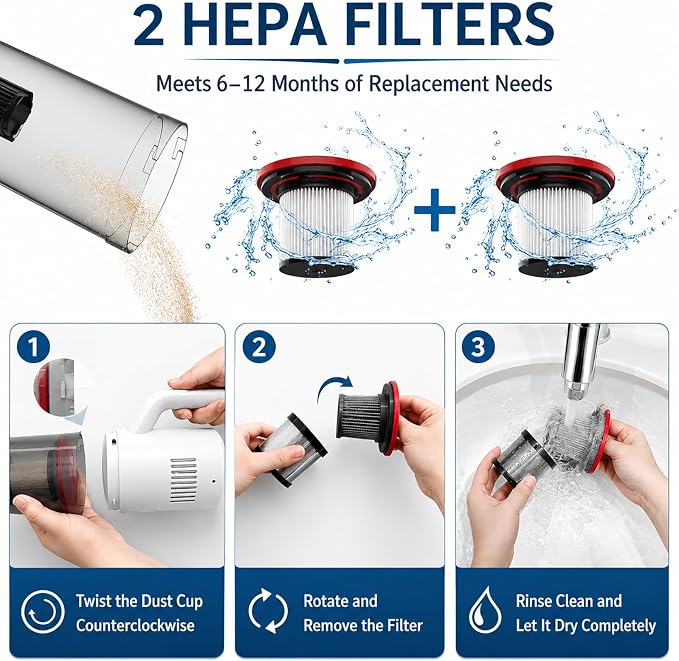 2 HEPA FILTERS

Meets 6–12 Months of Replacement Needs

+

1

Twist the Dust Cup
Counterclockwise

2

Rotate and
Remove the Filter

3

Rinse Clean and
Let It Dry Completely