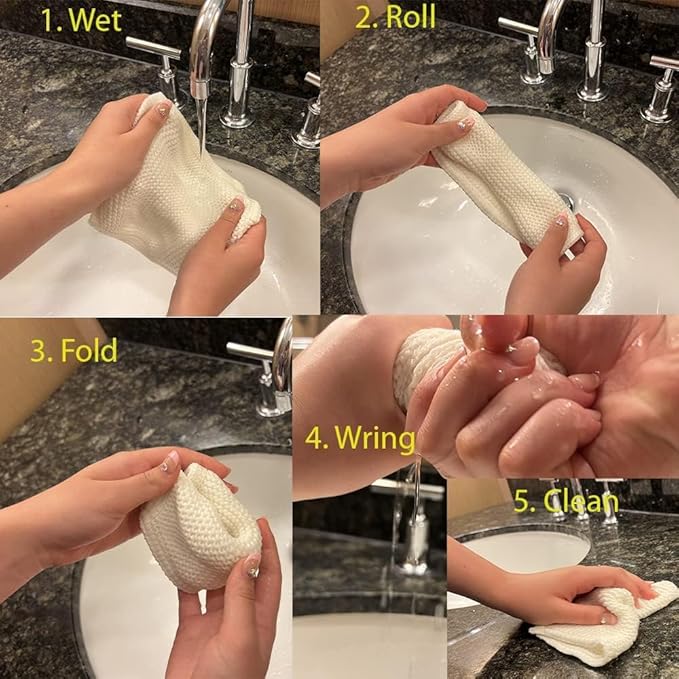 1. Wet

2. Roll

3. Fold

4. Wring

5. Clean