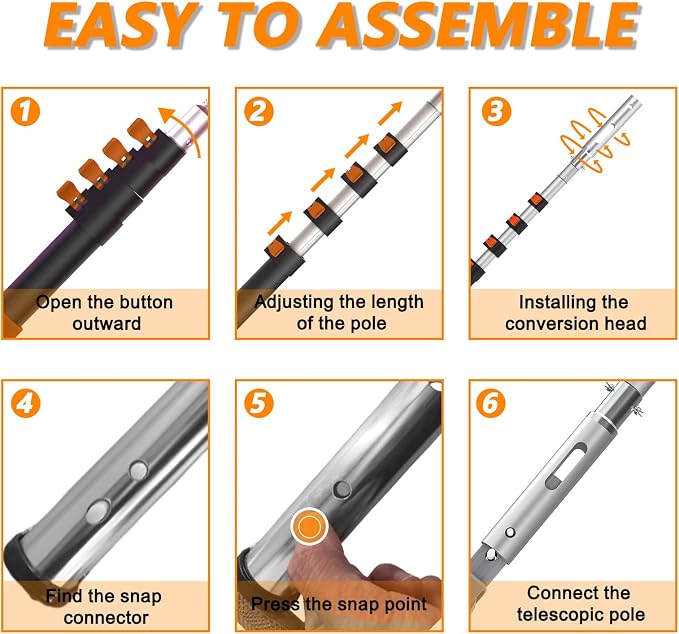 EASY TO ASSEMBLE

1
Open the button outward

2
Adjusting the length of the pole

3
Installing the conversion head

4
Find the snap connector

5
Press the snap point

6
Connect the telescopic pole