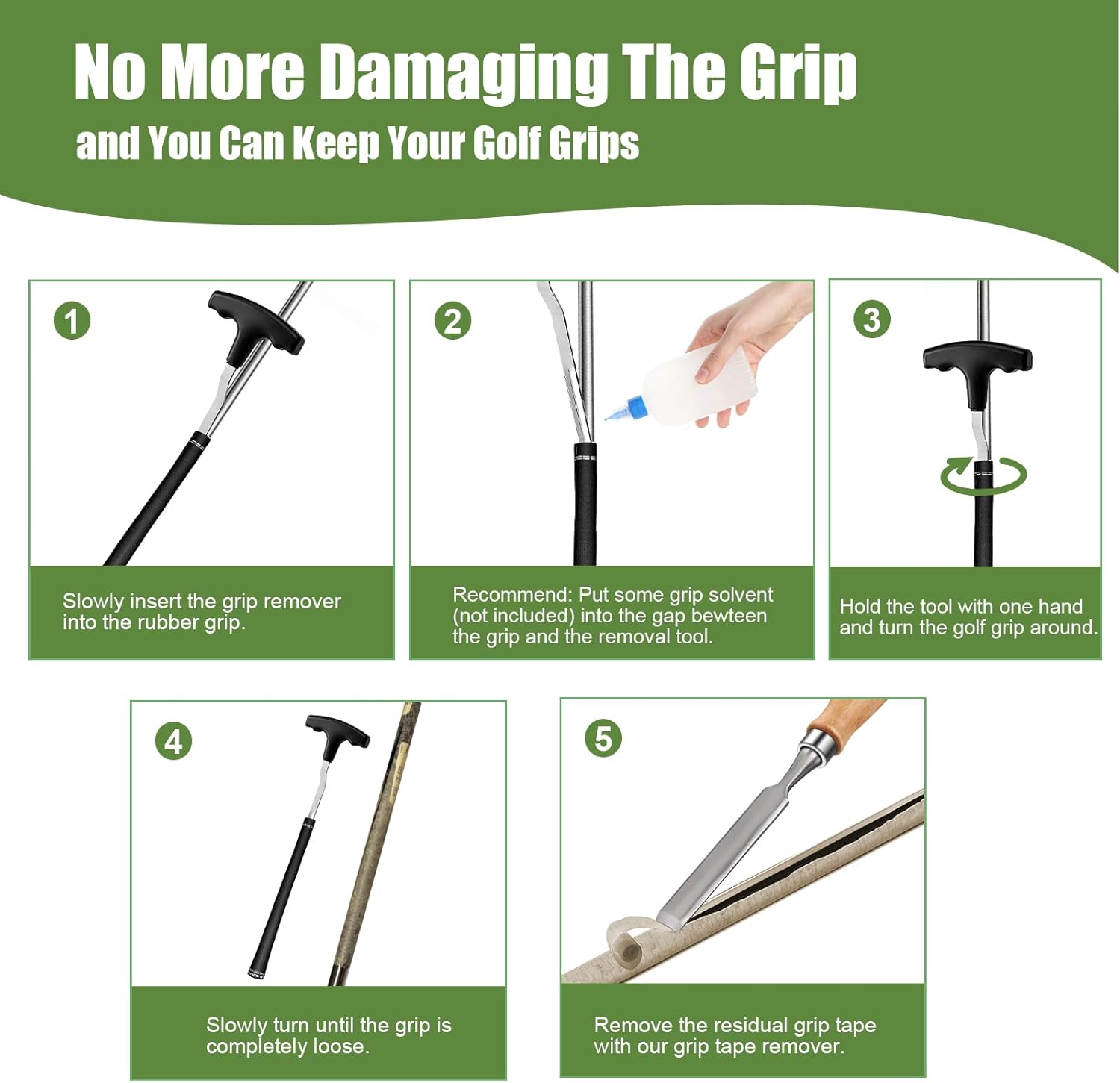 No More Damaging The Grip

and You Can Keep Your Golf Grips

1

Slowly insert the grip remover into the rubber grip.

2

Recommend: Put some grip solvent (not included) into the gap bewteen the grip and the removal tool.

3

Hold the tool with one hand and turn the golf grip around.

4

Slowly turn until the grip is completely loose.

5

Remove the residual grip tape with our grip tape remover.