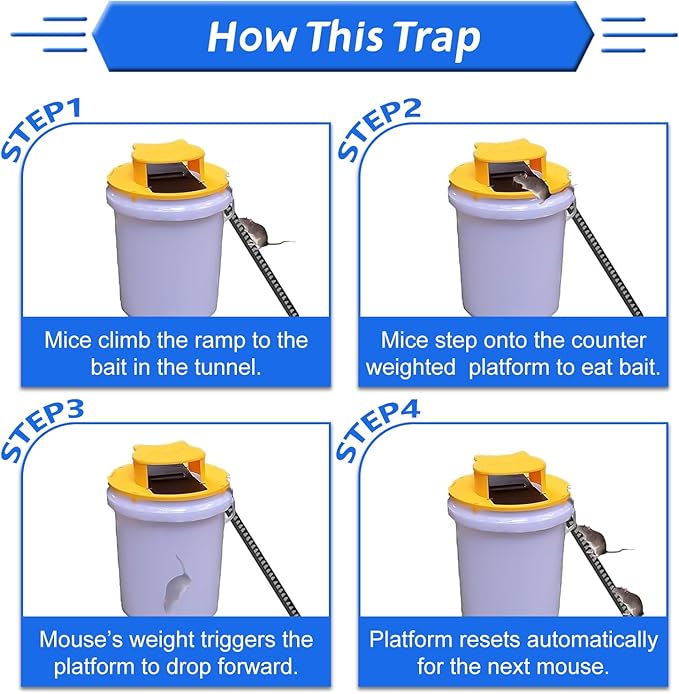 How This Trap

STEP1

Mice climb the ramp to the bait in the tunnel.

STEP2

Mice step onto the counter weighted  platform to eat bait.

STEP3

Mouse's weight triggers the platform to drop forward.

STEP4

Platform resets automatically for the next mouse.