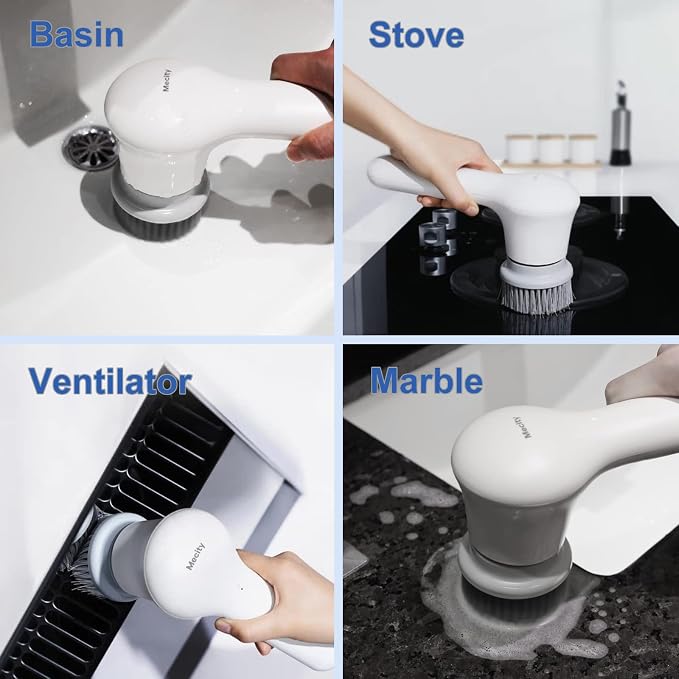 Basin

Mecity

Stove

Ventilator

Mecity

Marble

Mecity