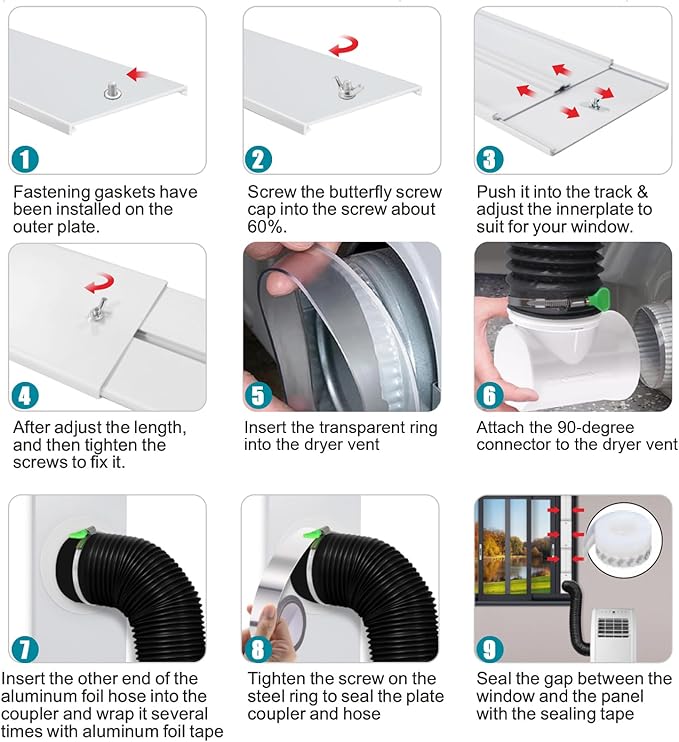 1

Fastening gaskets have been installed on the outer plate.

2

Screw the butterfly screw cap into the screw about 60%.

3

Push it into the track & adjust the innerplate to suit for your window.

4

After adjust the length, and then tighten the screws to fix it.

5

Insert the transparent ring into the dryer vent

6

Attach the 90-degree connector to the dryer vent

7

Insert the other end of the aluminum foil hose into the coupler and wrap it several times with aluminum foil tape

8

Tighten the screw on the steel ring to seal the plate coupler and hose

9

Seal the gap between the window and the panel with the sealing tape