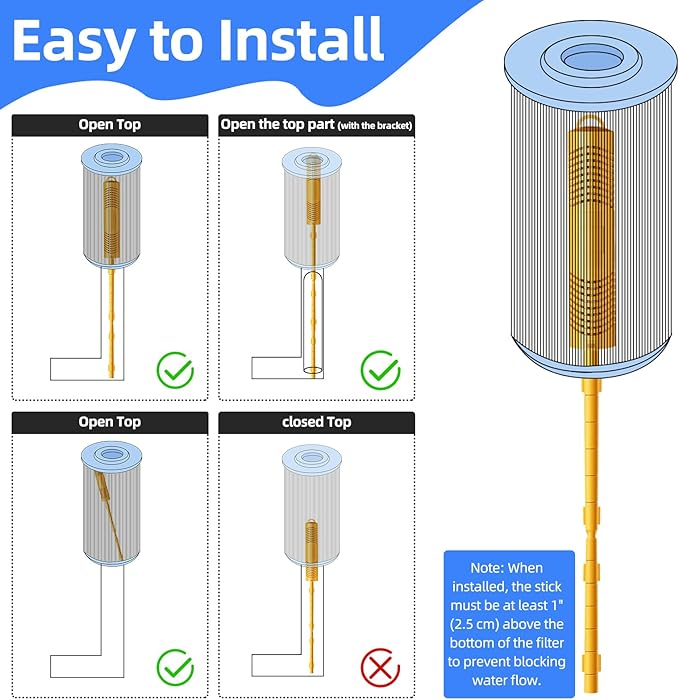 Easy to Install

Open Top

Open the top part (with the bracket)

Open Top

closed Top

Note: When installed, the stick must be at least 1" (2.5 cm) above the bottom of the filter to prevent blocking water flow.