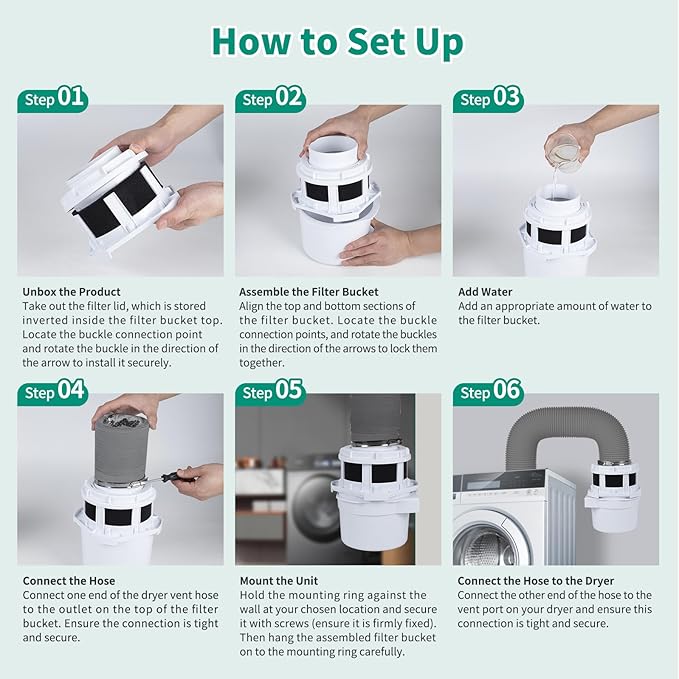 How to Set Up

Step 01

Unbox the Product
Take out the filter lid, which is stored inverted inside the filter bucket top. Locate the buckle connection point and rotate the buckle in the direction of the arrow to install it securely.

Step 02

Assemble the Filter Bucket
Align the top and bottom sections of the filter bucket. Locate the buckle connection points, and rotate the buckles in the direction of the arrows to lock them together.

Step 03

Add Water
Add an appropriate amount of water to the filter bucket.

Step 04

Connect the Hose
Connect one end of the dryer vent hose to the outlet on the top of the filter bucket. Ensure the connection is tight and secure.

Step 05

Mount the Unit
Hold the mounting ring against the wall at your chosen location and secure it with screws (ensure it is firmly fixed). Then hang the assembled filter bucket on to the mounting ring carefully.

Step 06

Connect the Hose to the Dryer
Connect the other end of the hose to the vent port on your dryer and ensure this connection is tight and secure.