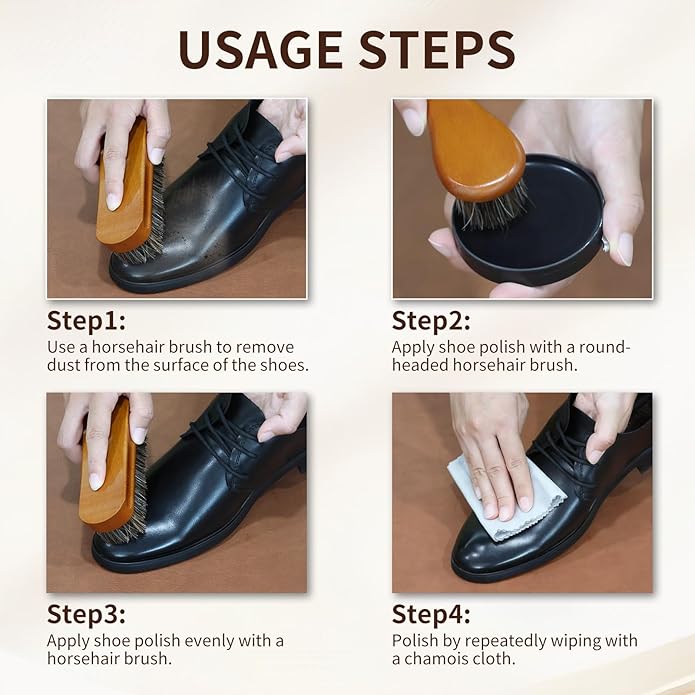 USAGE STEPS

Step1:
Use a horsehair brush to remove dust from the surface of the shoes.

Step2:
Apply shoe polish with a round-headed horsehair brush.

Step3:
Apply shoe polish evenly with a horsehair brush.

Step4:
Polish by repeatedly wiping with a chamois cloth.