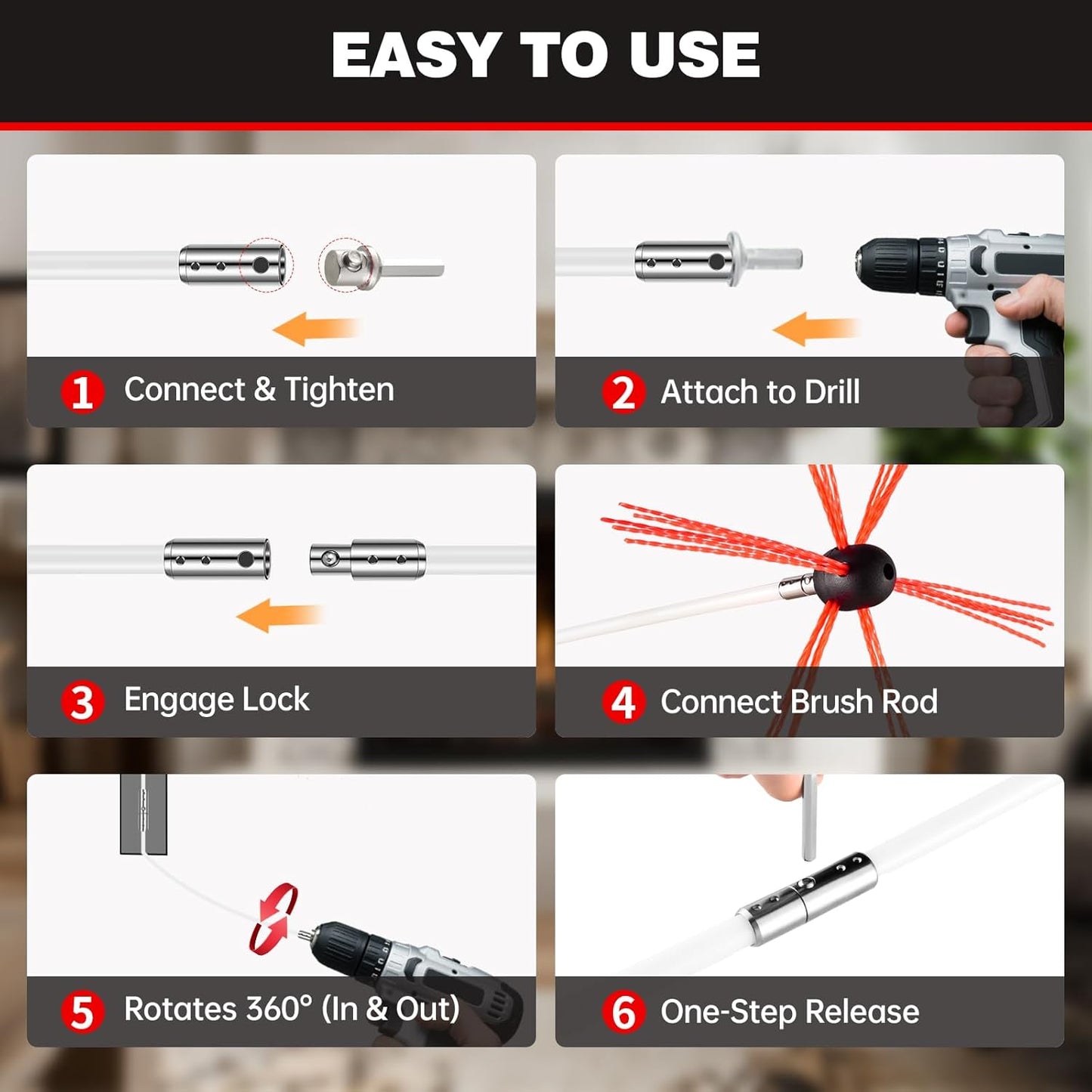 EASY TO USE

1 Connect & Tighten

2 Attach to Drill

3 Engage Lock

4 Connect Brush Rod

5 Rotates 360° (In & Out)

6 One-Step Release