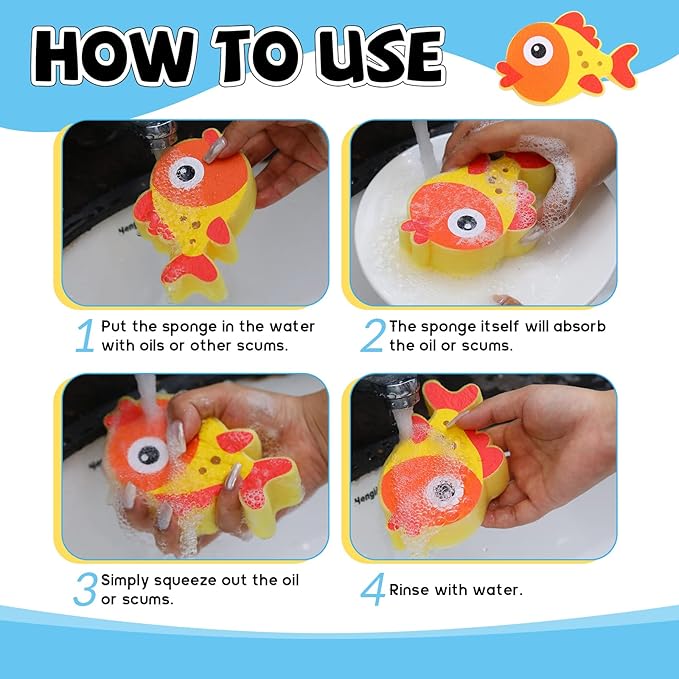 HOW TO USE

1 Put the sponge in the water with oils or other scums.

2 The sponge itself will absorb the oil or scums.

3 Simply squeeze out the oil or scums.

4 Rinse with water.