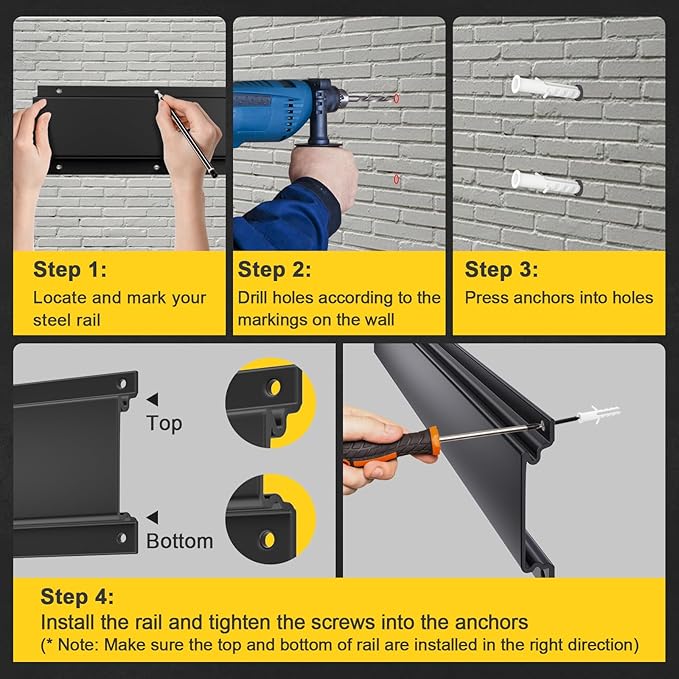 Step 1:
Locate and mark your steel rail

Step 2:
Drill holes according to the markings on the wall

Step 3:
Press anchors into holes

Top

Bottom

Step 4:
Install the rail and tighten the screws into the anchors
(* Note: Make sure the top and bottom of rail are installed in the right direction)