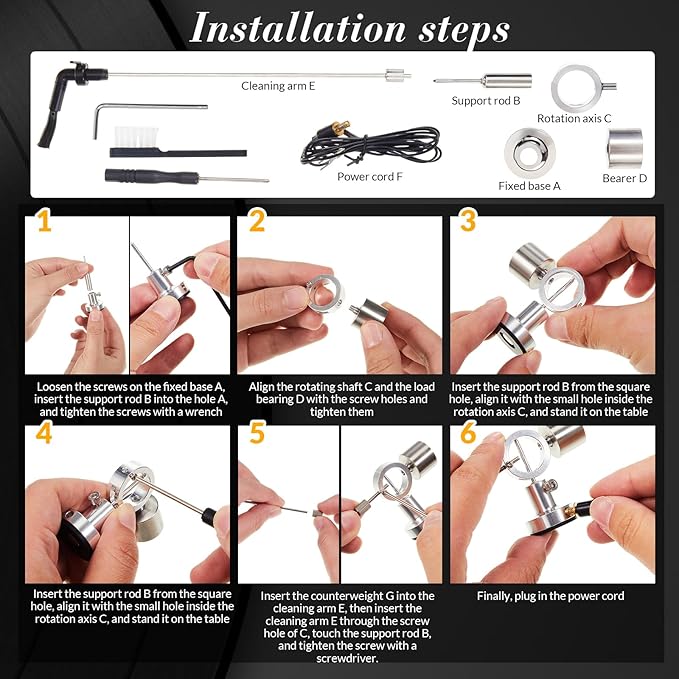 Installation steps

Cleaning arm E

Support rod B

Rotation axis C

Power cord F

Fixed base A

Bearer D

1

Loosen the screws on the fixed base A, insert the support rod B into the hole A, and tighten the screws with a wrench

2

Align the rotating shaft C and the load bearing D with the screw holes and tighten them

3

Insert the support rod B from the square hole, align it with the small hole inside the rotation axis C, and stand it on the table

4

Insert the support rod B from the square hole, align it with the small hole inside the rotation axis C, and stand it on the table

5

Insert the counterweight G into the cleaning arm E, then insert the cleaning arm E through the screw hole of C, touch the support rod B, and tighten the screw with a screwdriver.

6

Finally, plug in the power cord