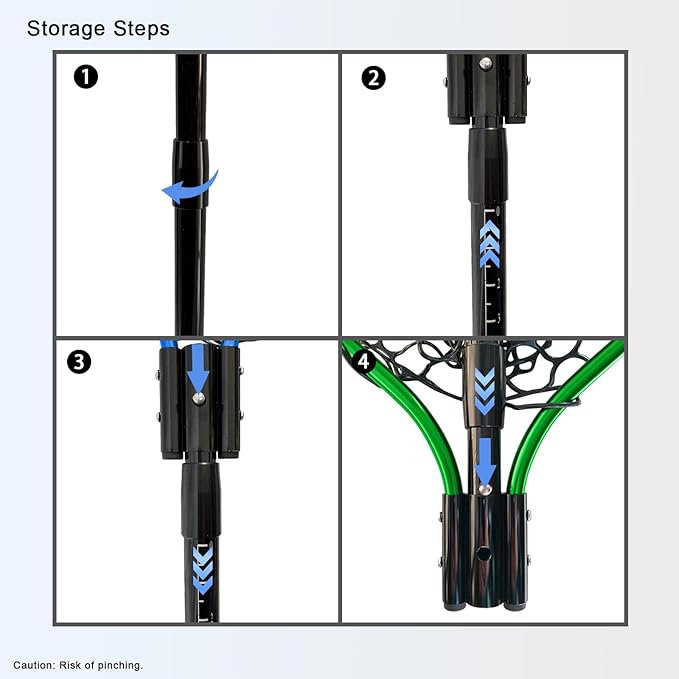 Storage Steps

1

2

3

4

Caution: Risk of pinching.