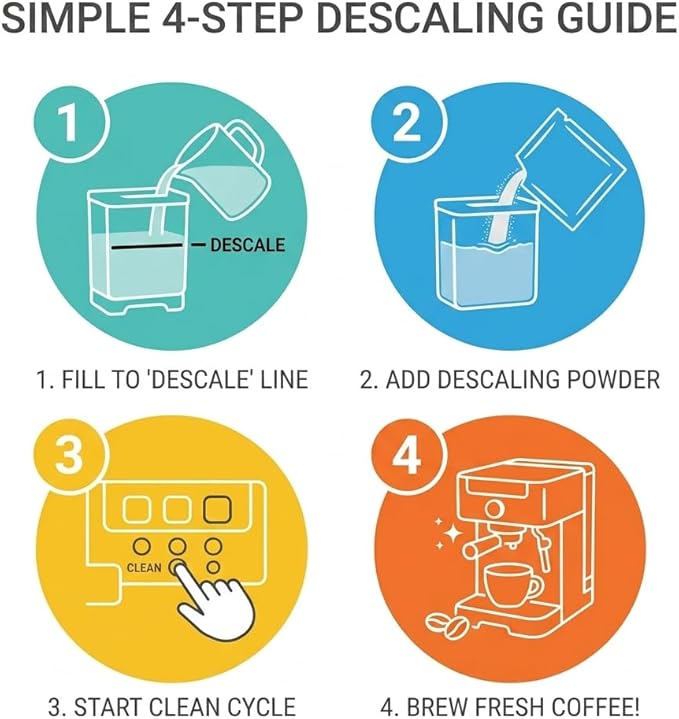 SIMPLE 4-STEP DESCALING GUIDE

1

DESCALE

1. FILL TO 'DESCALE' LINE

2

2. ADD DESCALING POWDER

3

CLEAN

3. START CLEAN CYCLE

4

4. BREW FRESH COFFEE!