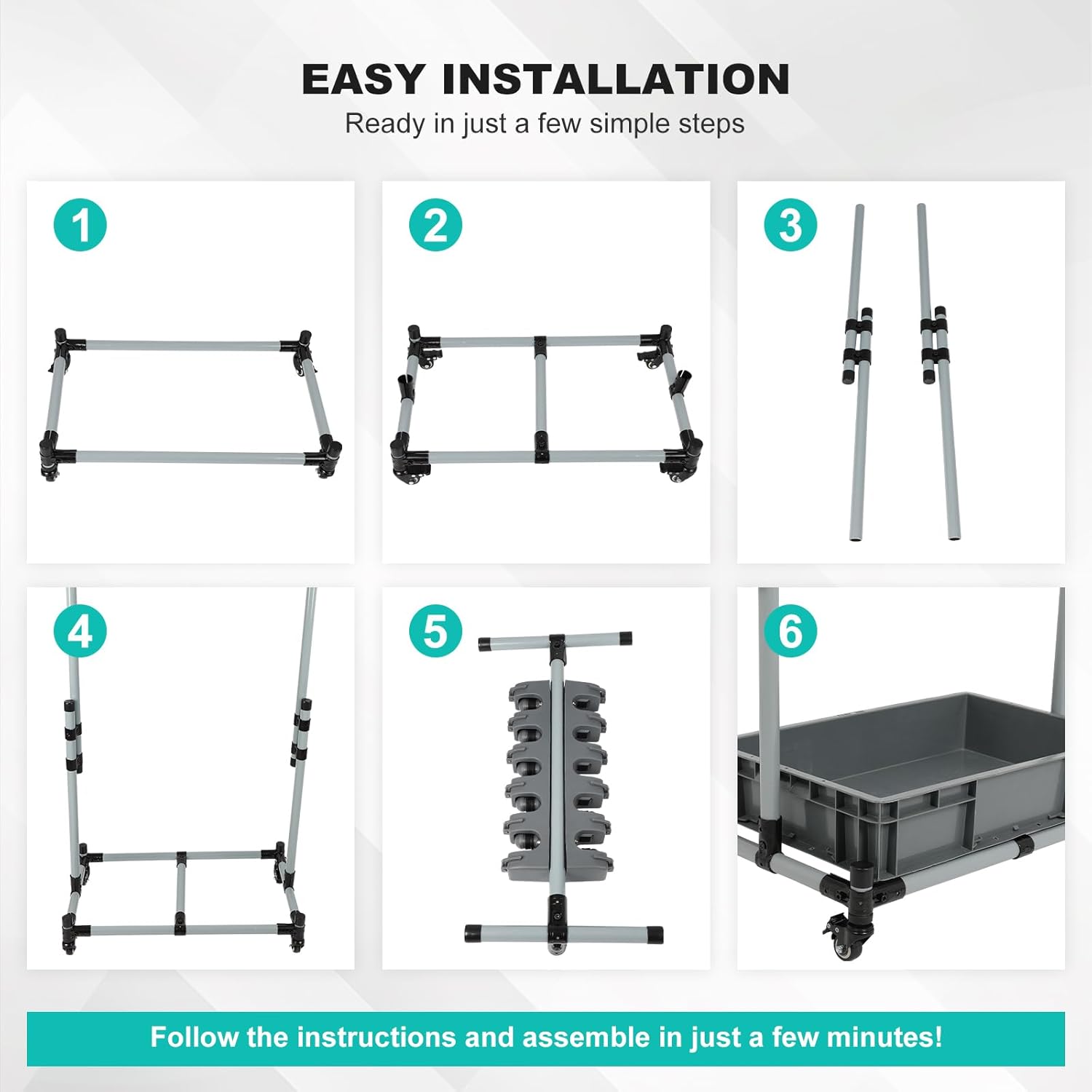 EASY INSTALLATION

Ready in just a few simple steps

1

2

3

4

5

6

Follow the instructions and assemble in just a few minutes!