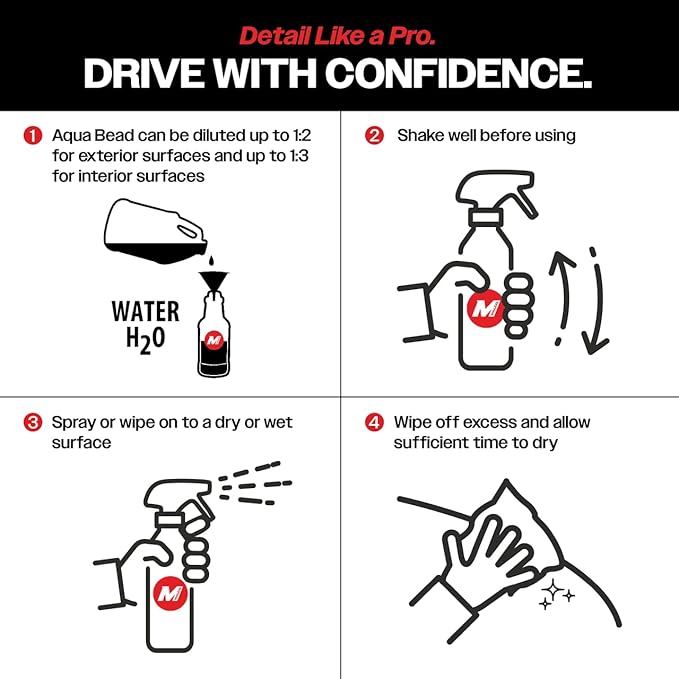 Detail Like a Pro.

DRIVE WITH CONFIDENCE.

1 Aqua Bead can be diluted up to 1:2 for exterior surfaces and up to 1:3 for interior surfaces

WATER
$H_2O$

M

2 Shake well before using

M

3 Spray or wipe on to a dry or wet surface

M

4 Wipe off excess and allow sufficient time to dry