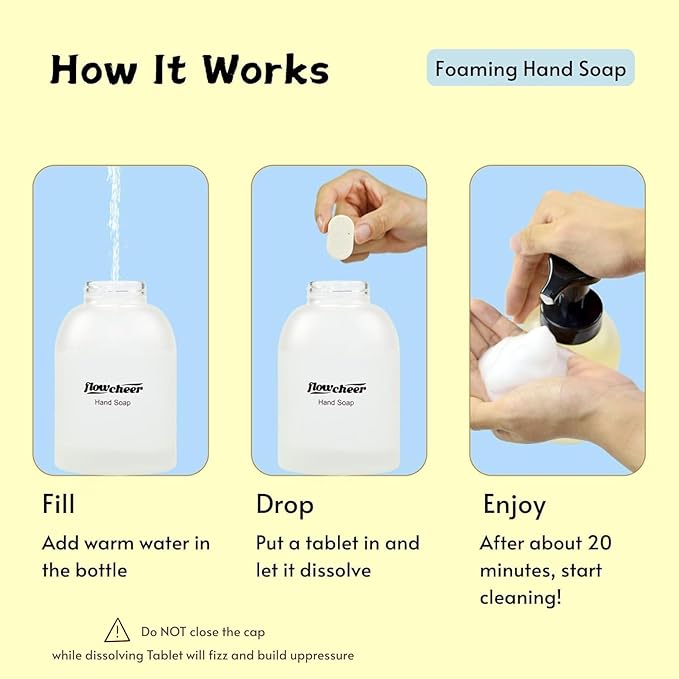 How It Works

Foaming Hand Soap

flowcheer
Hand Soap

flowcheer
Hand Soap

Fill
Add warm water in the bottle

Drop
Put a tablet in and let it dissolve

Enjoy
After about 20 minutes, start cleaning!

Do NOT close the cap
while dissolving Tablet will fizz and build uppressure