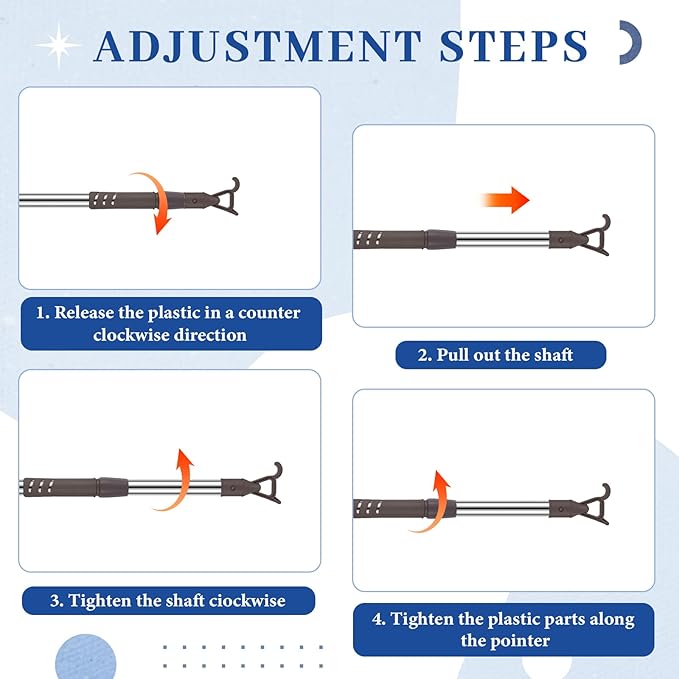 ADJUSTMENT STEPS

1. Release the plastic in a counter clockwise direction

2. Pull out the shaft

3. Tighten the shaft ciockwise

4. Tighten the plastic parts along the pointer