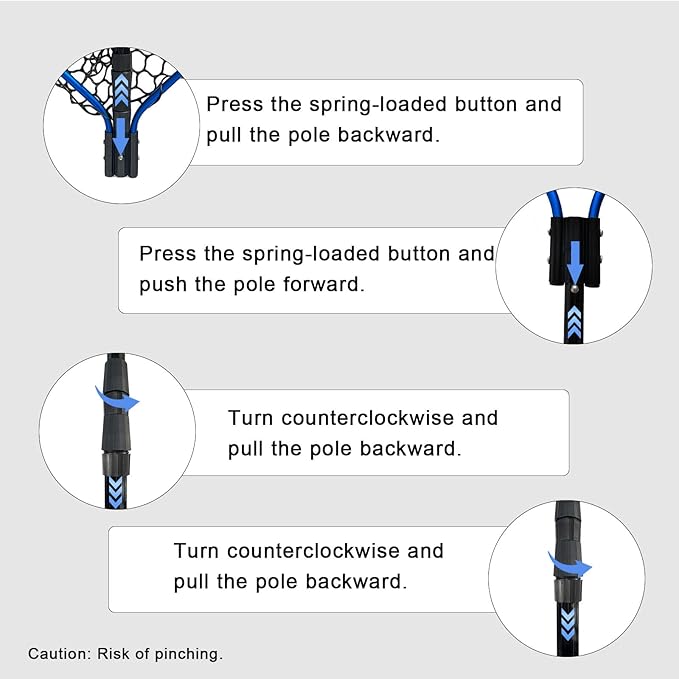 Press the spring-loaded button and pull the pole backward.

Press the spring-loaded button and push the pole forward.

Turn counterclockwise and pull the pole backward.

Turn counterclockwise and pull the pole backward.

Caution: Risk of pinching.