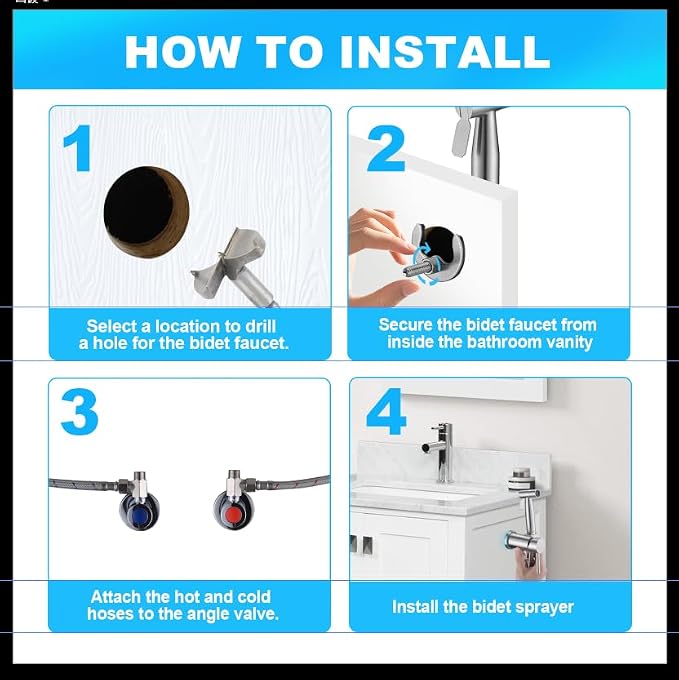 HOW TO INSTALL

1

Select a location to drill a hole for the bidet faucet.

2

Secure the bidet faucet from inside the bathroom vanity

3

Attach the hot and cold hoses to the angle valve.

4

Install the bidet sprayer