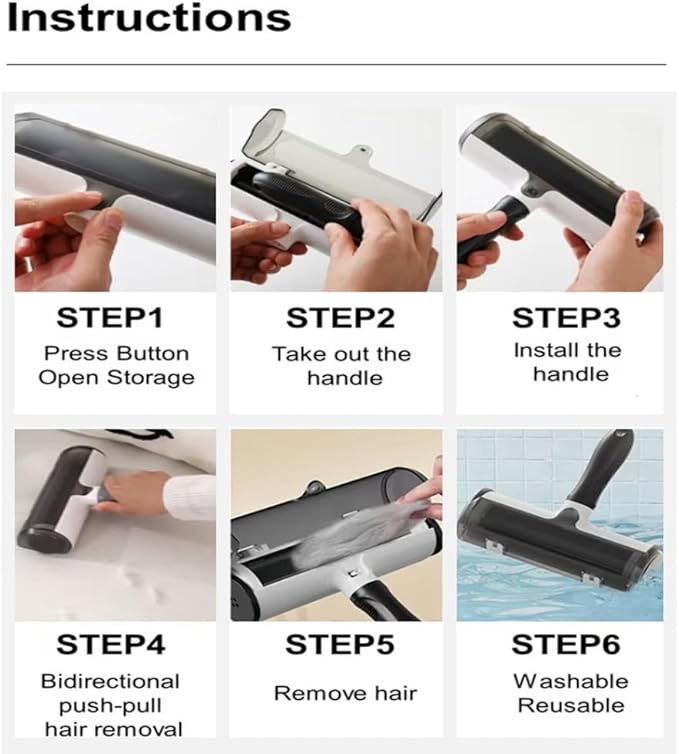 Instructions

STEP1
Press Button
Open Storage

STEP2
Take out the
handle

STEP3
Install the
handle

STEP4
Bidirectional
push-pull
hair removal

STEP5
Remove hair

STEP6
Washable
Reusable