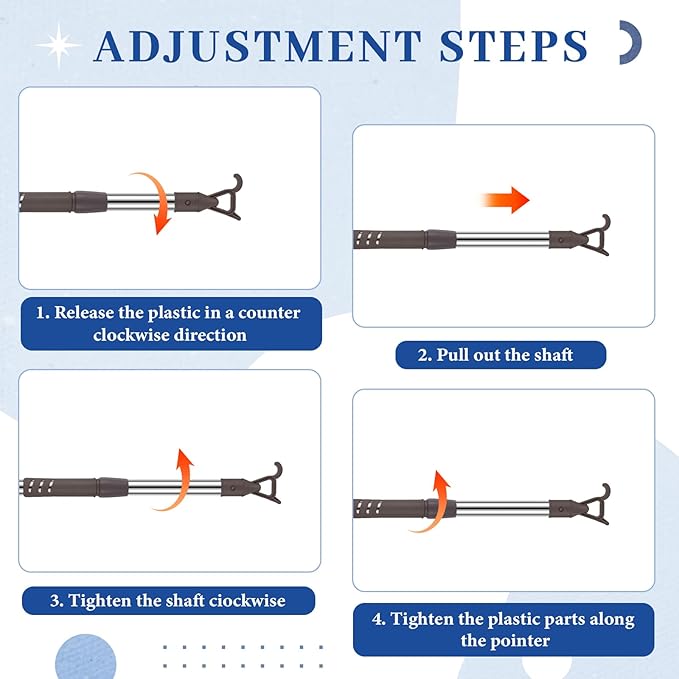 ADJUSTMENT STEPS

1. Release the plastic in a counter clockwise direction

2. Pull out the shaft

3. Tighten the shaft ciockwise

4. Tighten the plastic parts along the pointer