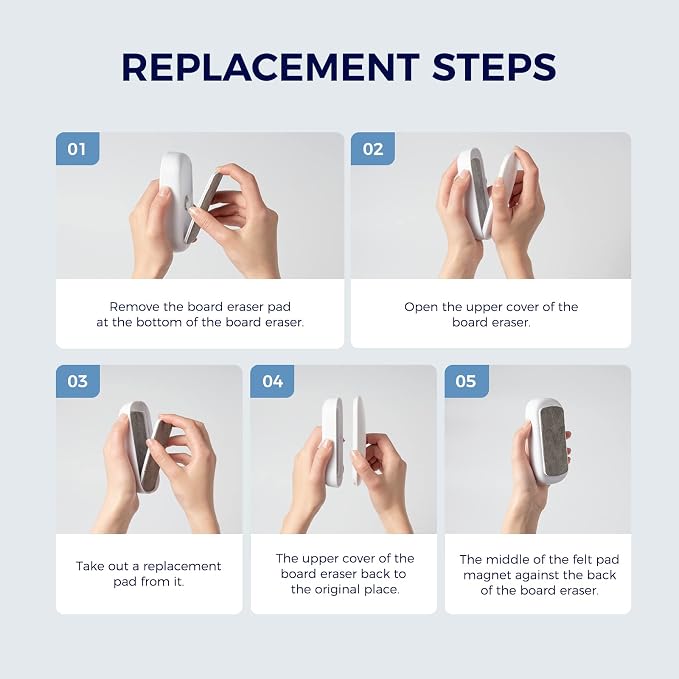 REPLACEMENT STEPS

01

Remove the board eraser pad at the bottom of the board eraser.

02

Open the upper cover of the board eraser.

03

Take out a replacement pad from it.

04

The upper cover of the board eraser back to the original place.

05

The middle of the felt pad magnet against the back of the board eraser.