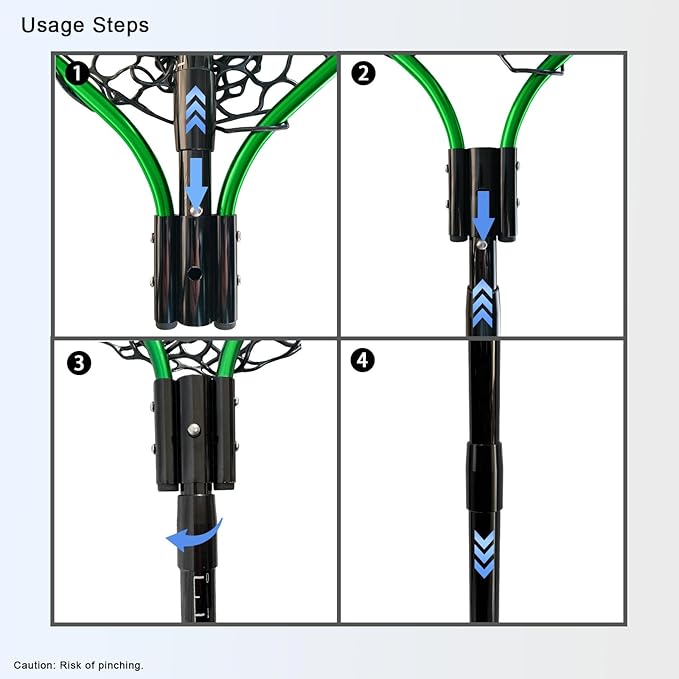 Usage Steps

1

2

3

4

Caution: Risk of pinching.