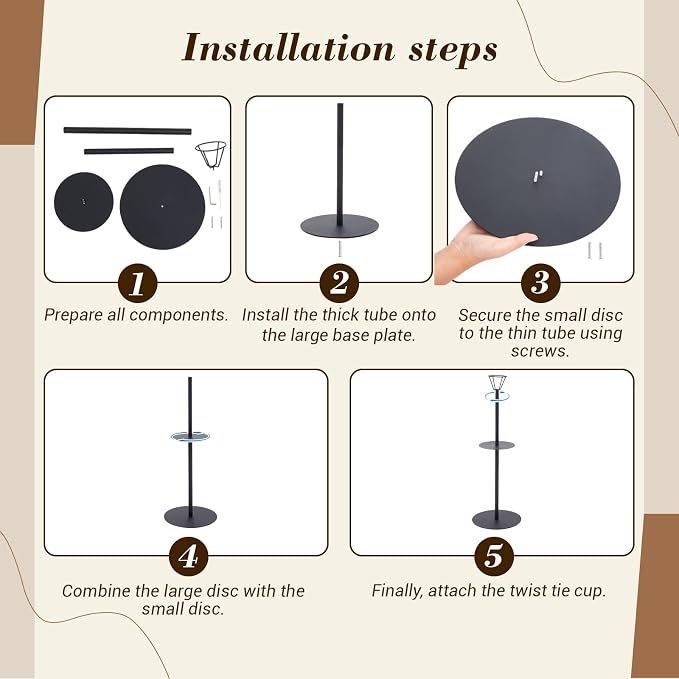 Installation steps

1
Prepare all components.

2
Install the thick tube onto the large base plate.

3
Secure the small disc to the thin tube using screws.

4
Combine the large disc with the small disc.

5
Finally, attach the twist tie cup.