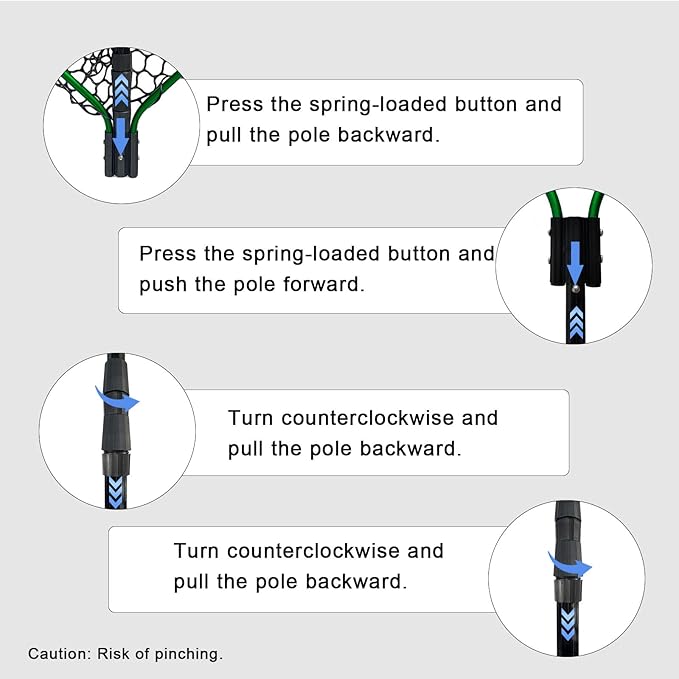 Press the spring-loaded button and pull the pole backward.

Press the spring-loaded button and push the pole forward.

Turn counterclockwise and pull the pole backward.

Turn counterclockwise and pull the pole backward.

Caution: Risk of pinching.