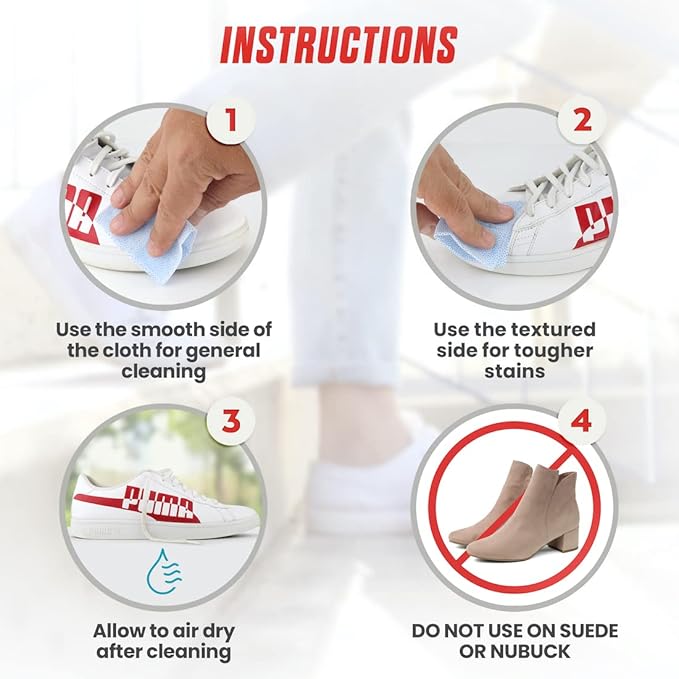 INSTRUCTIONS

1

Use the smooth side of the cloth for general cleaning

2

Use the textured side for tougher stains

3

PUMA

Allow to air dry after cleaning

4

DO NOT USE ON SUEDE OR NUBUCK