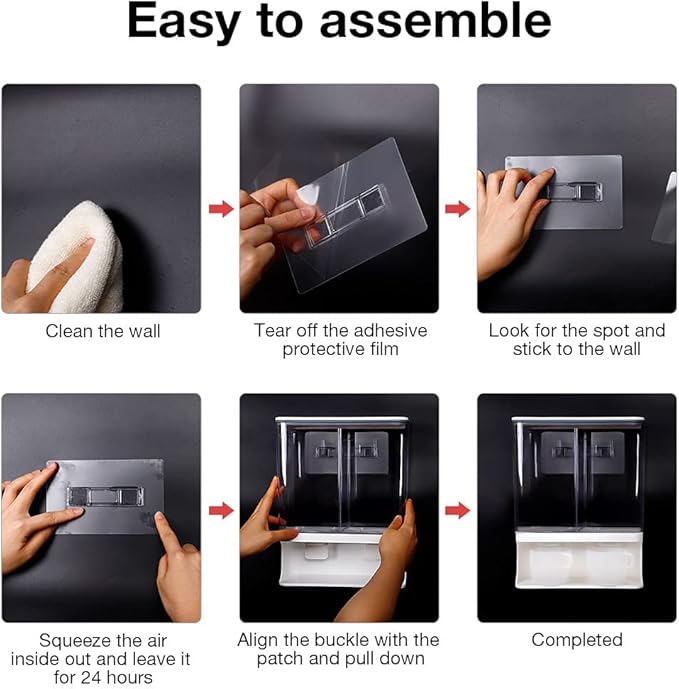 Easy to assemble

Clean the wall

Tear off the adhesive protective film

Look for the spot and stick to the wall

Squeeze the air inside out and leave it for 24 hours

Align the buckle with the patch and pull down

Completed