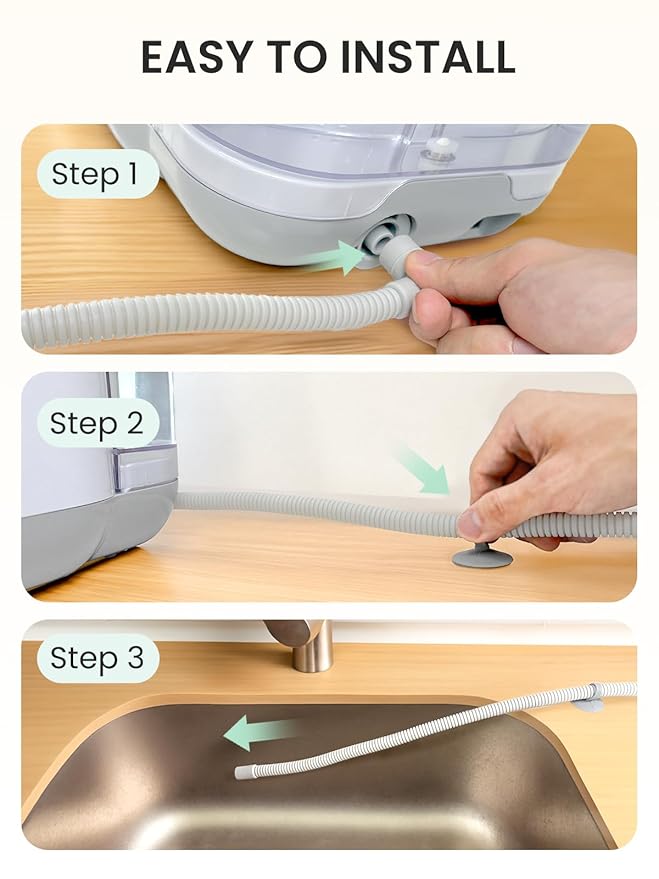 EASY TO INSTALL

Step 1

Step 2

Step 3