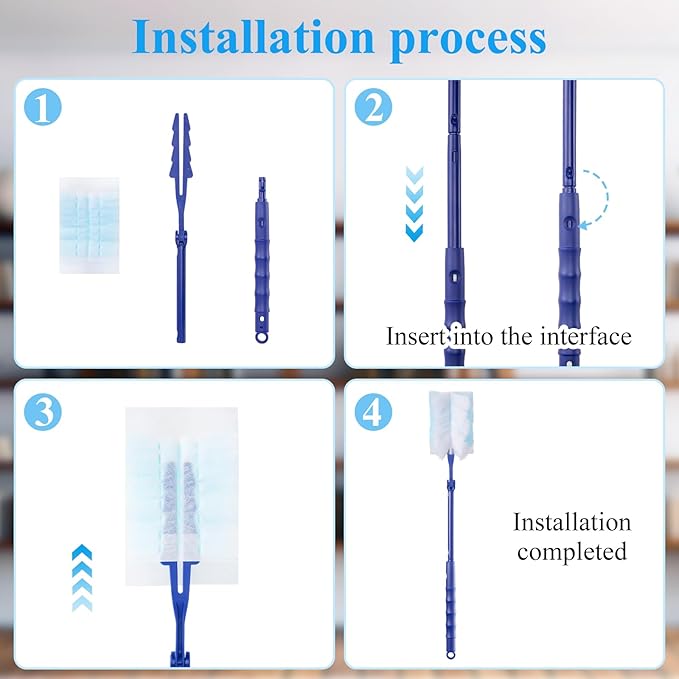 Installation process

1

2

Insert into the interface

3

4

Installation completed