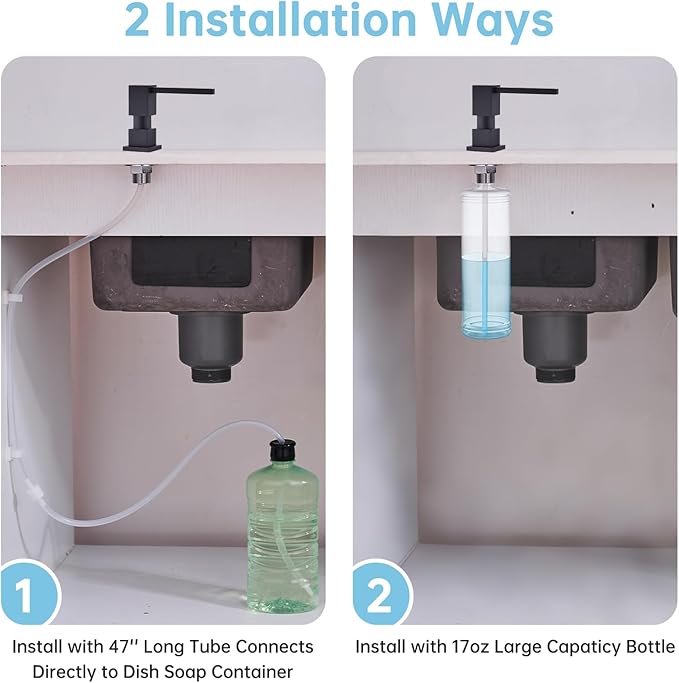 2 Installation Ways

1

Install with 47'' Long Tube Connects Directly to Dish Soap Container

2

Install with 17oz Large Capaticy Bottle