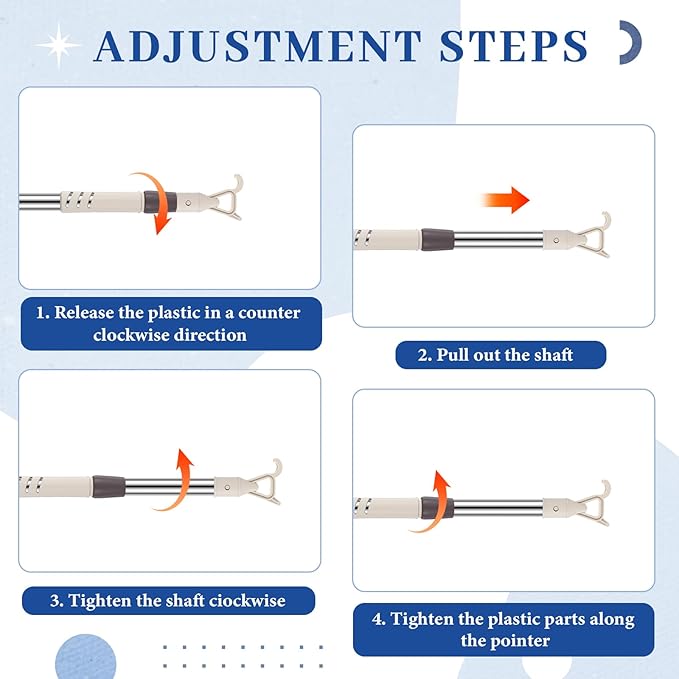 ADJUSTMENT STEPS

1. Release the plastic in a counter clockwise direction

2. Pull out the shaft

3. Tighten the shaft ciockwise

4. Tighten the plastic parts along the pointer