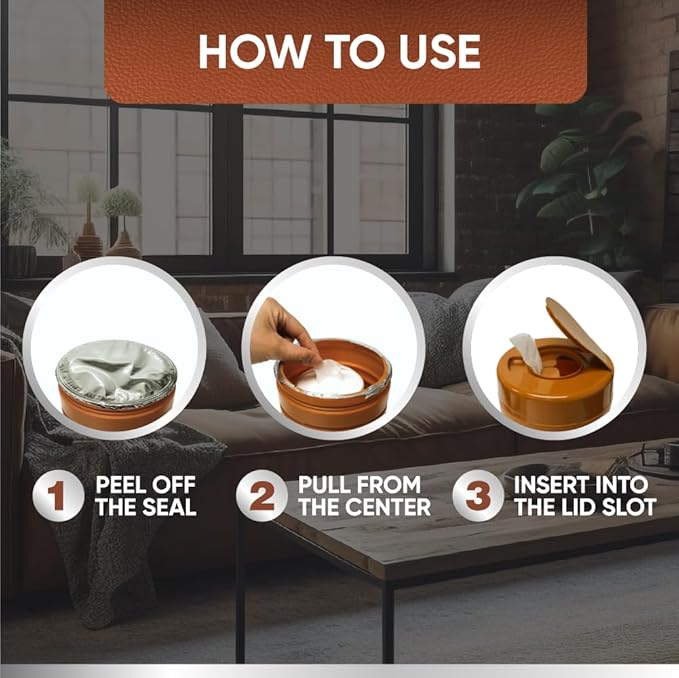 HOW TO USE

1 PEEL OFF THE SEAL

2 PULL FROM THE CENTER

3 INSERT INTO THE LID SLOT