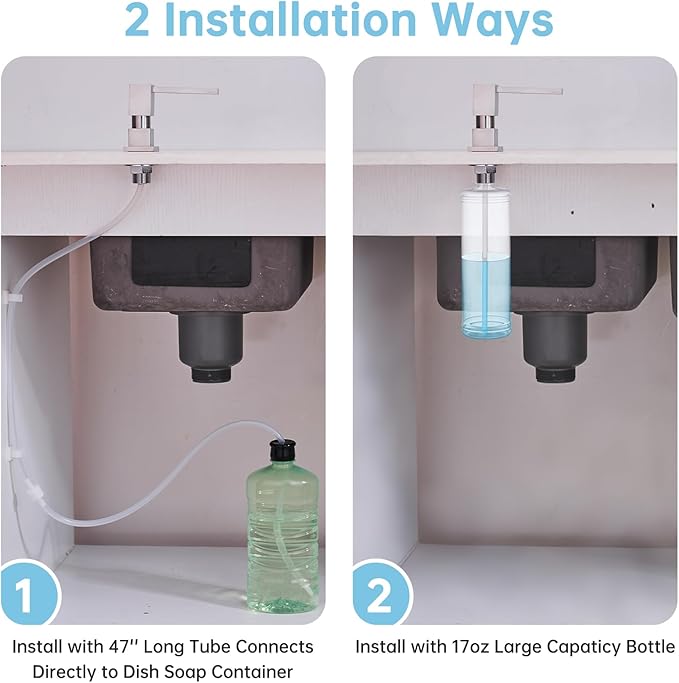 2 Installation Ways

1

Install with 47'' Long Tube Connects Directly to Dish Soap Container

2

Install with 17oz Large Capaticy Bottle