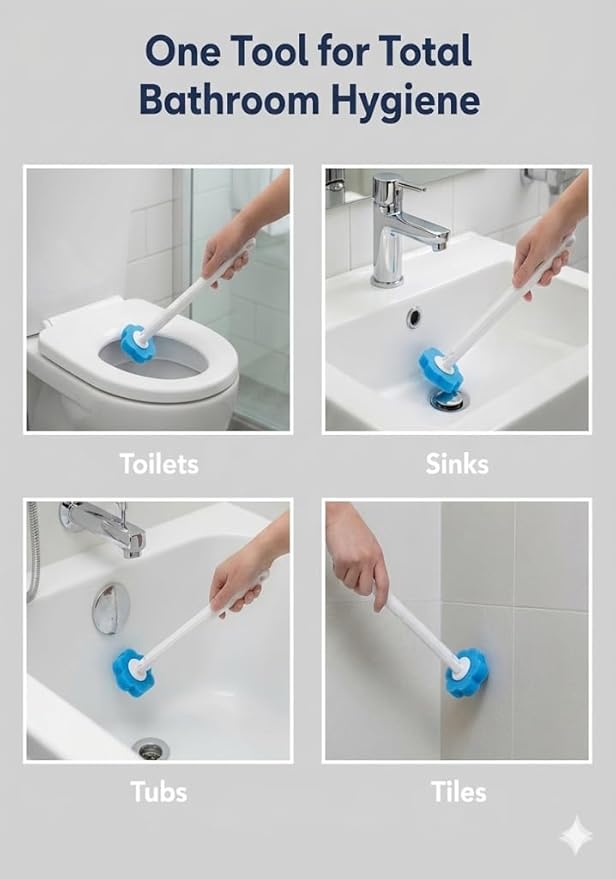 One Tool for Total Bathroom Hygiene

Toilets

Sinks

Tubs

Tiles