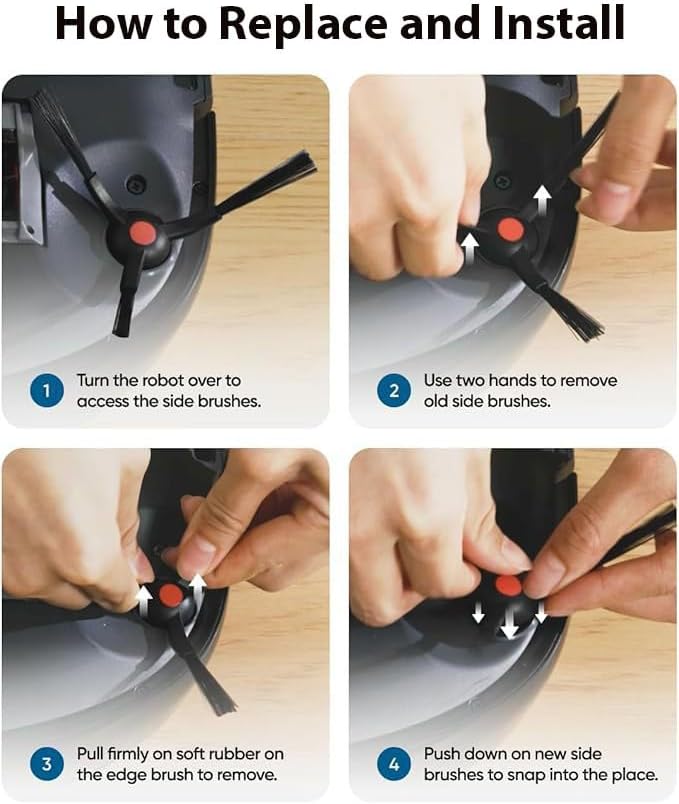 How to Replace and Install

1 Turn the robot over to access the side brushes.

2 Use two hands to remove old side brushes.

3 Pull firmly on soft rubber on the edge brush to remove.

4 Push down on new side brushes to snap into the place.