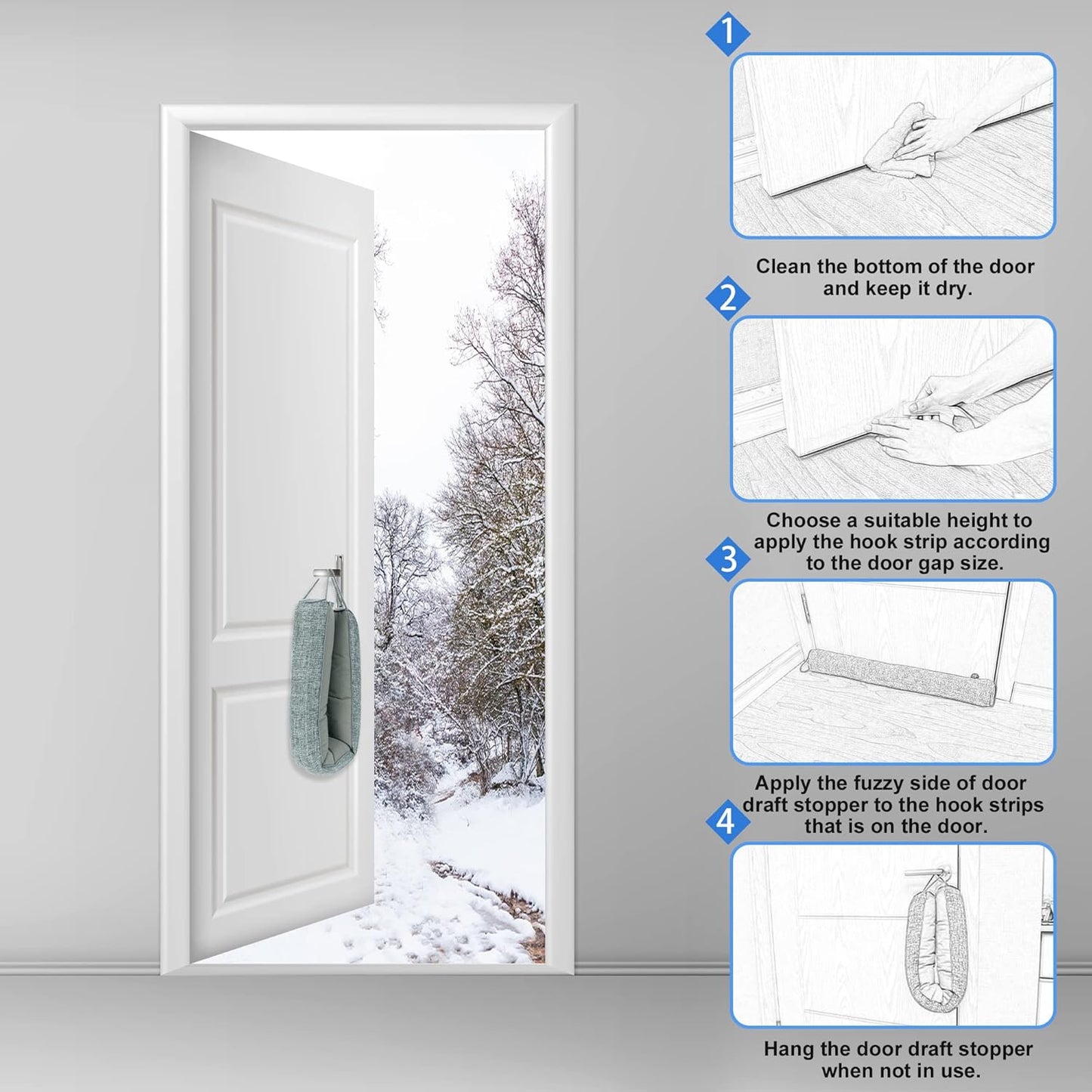 1

Clean the bottom of the door and keep it dry.

2

Choose a suitable height to apply the hook strip according to the door gap size.

3

Apply the fuzzy side of door draft stopper to the hook strips that is on the door.

4

Hang the door draft stopper when not in use.