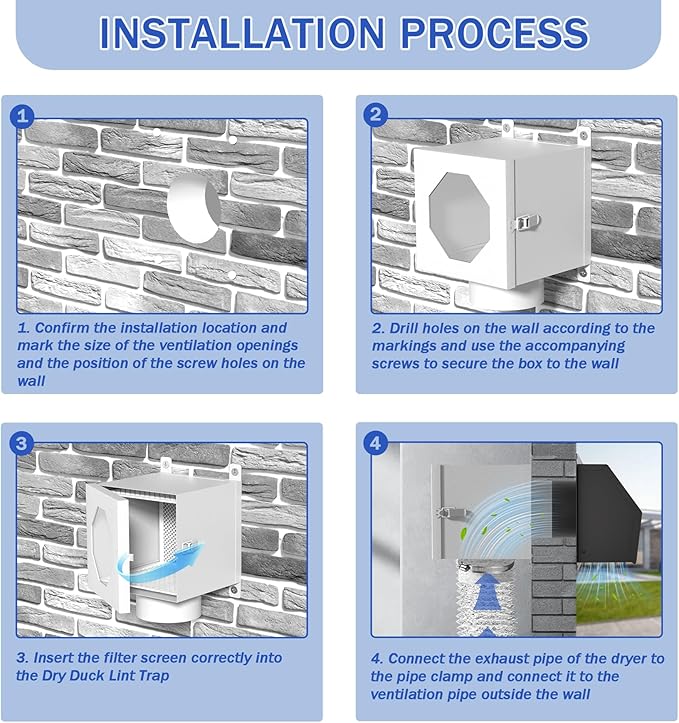 INSTALLATION PROCESS

1

1. Confirm the installation location and mark the size of the ventilation openings and the position of the screw holes on the wall

2

2. Drill holes on the wall according to the markings and use the accompanying screws to secure the box to the wall

3

3. Insert the filter screen correctly into the Dry Duck Lint Trap

4

4. Connect the exhaust pipe of the dryer to the pipe clamp and connect it to the ventilation pipe outside the wall