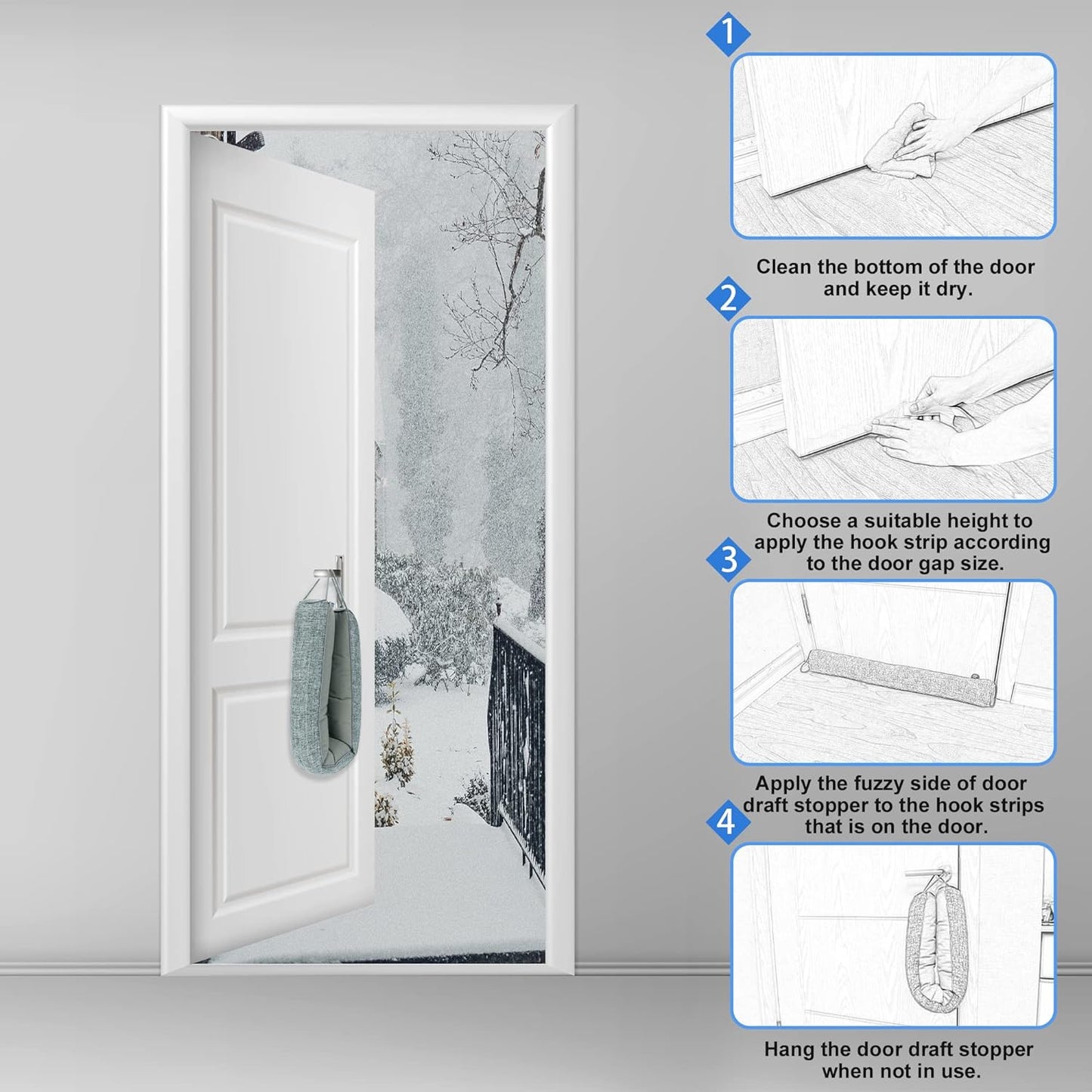 1

Clean the bottom of the door and keep it dry.

2

Choose a suitable height to apply the hook strip according to the door gap size.

3

Apply the fuzzy side of door draft stopper to the hook strips that is on the door.

4

Hang the door draft stopper when not in use.