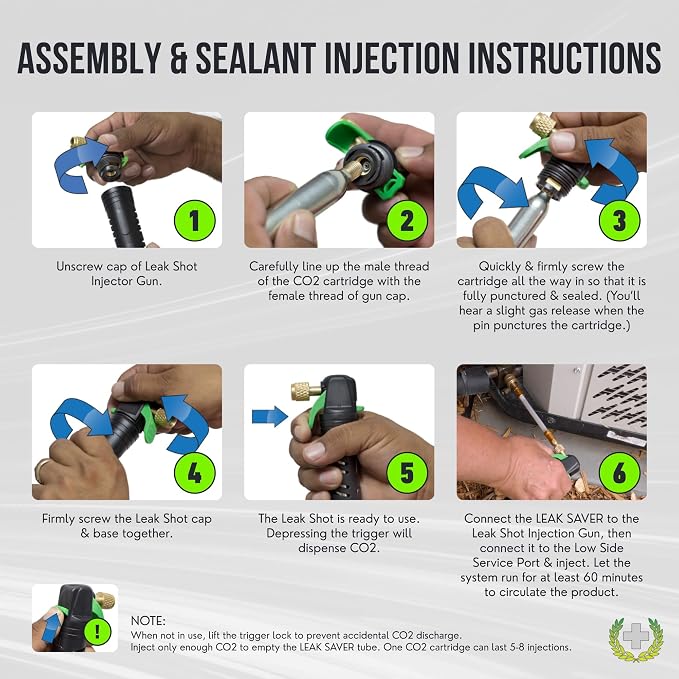 ASSEMBLY & SEALANT INJECTION INSTRUCTIONS

1

Unscrew cap of Leak Shot Injector Gun.

2

Carefully line up the male thread of the CO2 cartridge with the female thread of gun cap.

3

Quickly & firmly screw the cartridge all the way in so that it is fully punctured & sealed. (You'll hear a slight gas release when the pin punctures the cartridge.)

4

Firmly screw the Leak Shot cap & base together.

5

The Leak Shot is ready to use. Depressing the trigger will dispense CO2.

6

Connect the LEAK SAVER to the Leak Shot Injection Gun, then connect it to the Low Side Service Port & inject. Let the system run for at least 60 minutes to circulate the product.

!

NOTE:
When not in use, lift the trigger lock to prevent accidental CO2 discharge.
Inject only enough CO2 to empty the LEAK SAVER tube. One CO2 cartridge can last 5-8 injections.