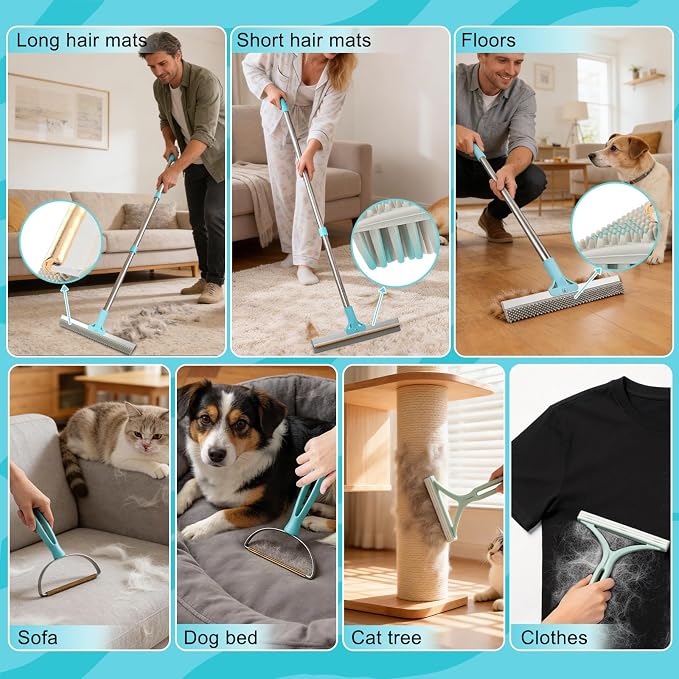 Long hair mats

Short hair mats

Floors

Sofa

Dog bed

Cat tree

Clothes