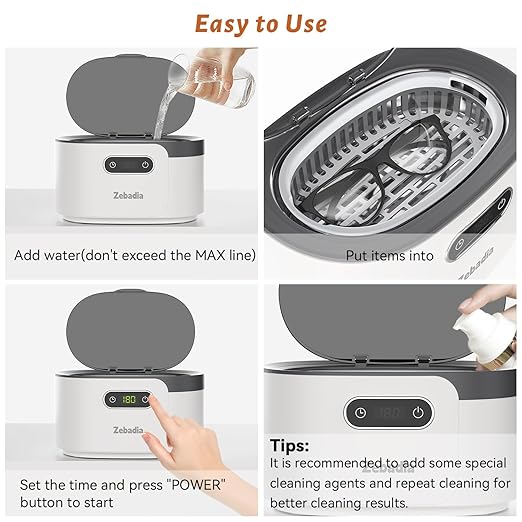 Easy to Use

Zebadia

Add water(don't exceed the MAX line)

Zebadia

Put items into

180

Zebadia

Set the time and press "POWER" button to start

180

Zebadia

Tips:
It is recommended to add some special cleaning agents and repeat cleaning for better cleaning results.